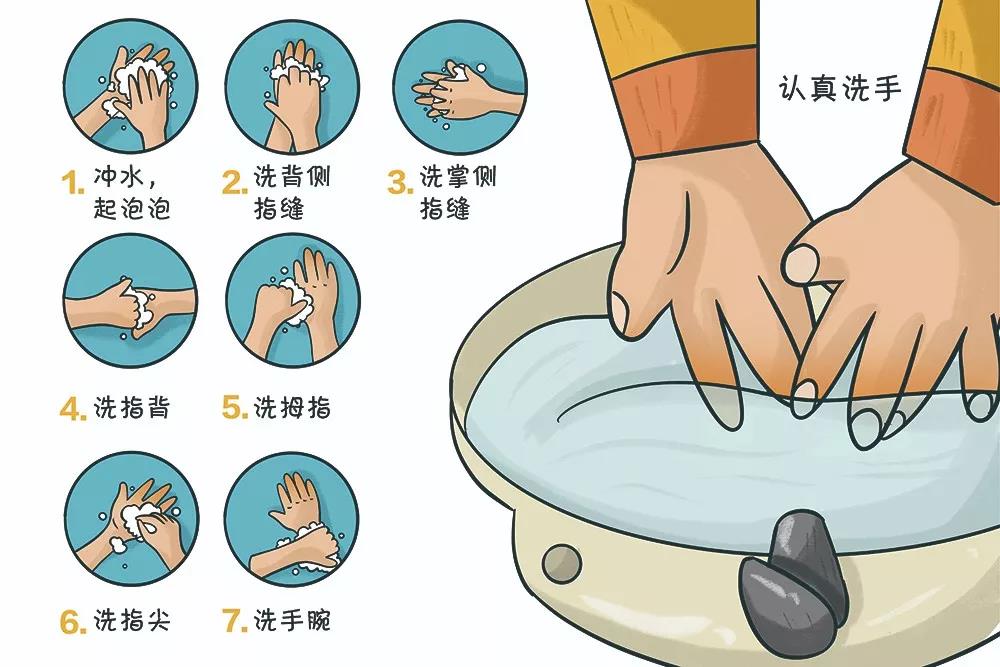 1. 冲水，起泡泡

2. 洗背侧指缝

3. 洗掌侧指缝

4. 洗指背

5. 洗拇指

6. 洗指尖

7. 洗手腕

认真洗手